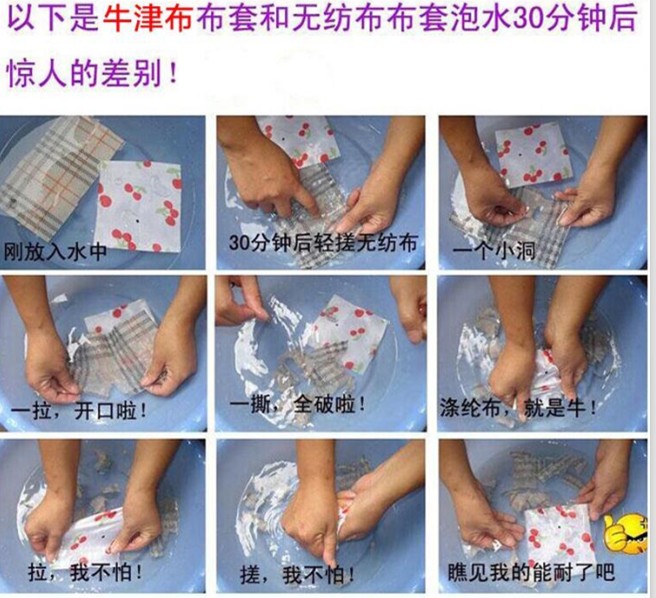 以下是牛津布布套和无纺布布套泡水30分钟后惊人的差别！

刚放入水中

30分钟后轻搓无纺布

一个小洞

一拉，开口啦！

一撕，全破啦！

涤纶布，就是牛！

拉，我不怕！

搓，我不怕！

瞧见我的能耐了吧