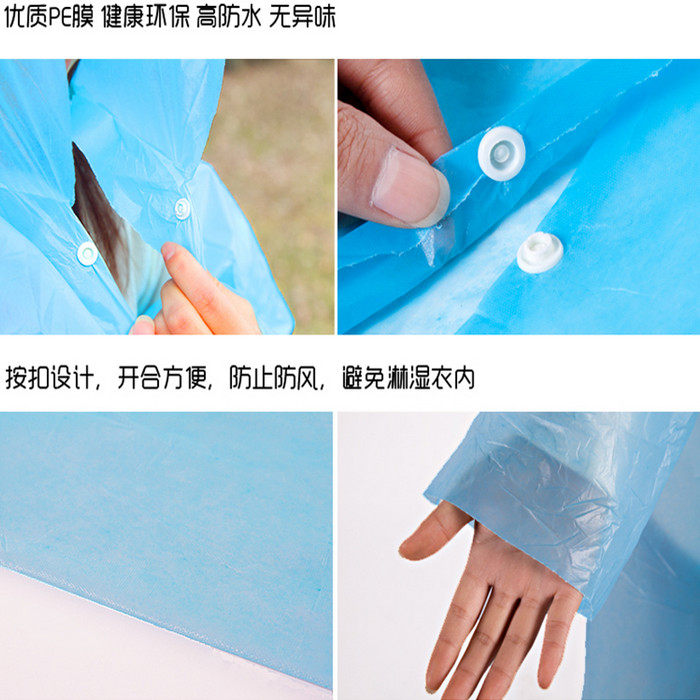 优质PE膜 健康环保 高防水 无异味

按扣设计，开合方便，防止防风，避免淋湿衣内