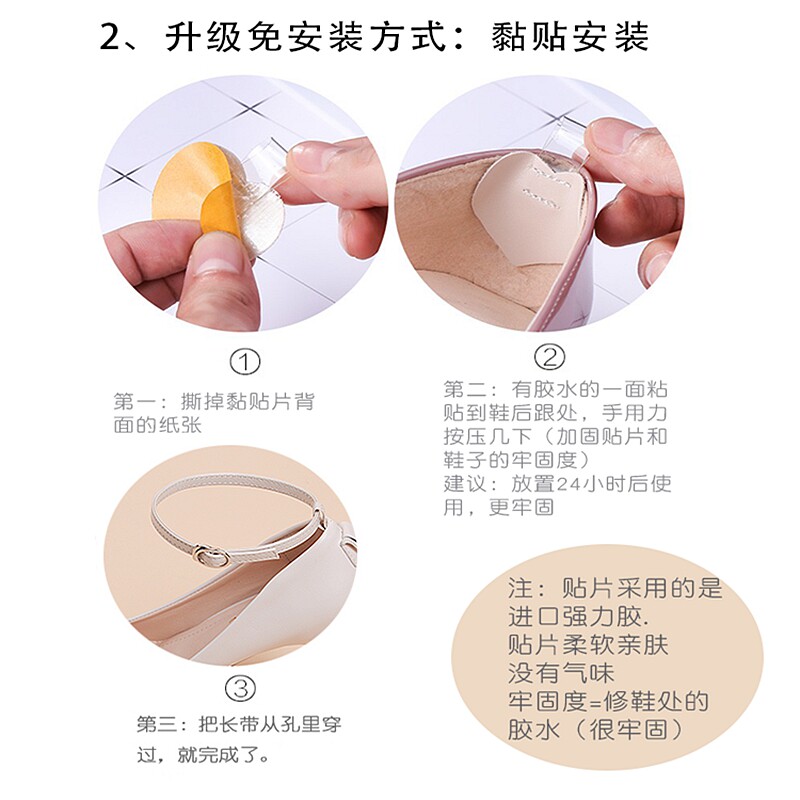 2、升级免安装方式：黏贴安装

①

第一：撕掉黏贴片背面的纸张

②

第二：有胶水的一面粘贴到鞋后跟处，手用力按压几下（加固贴片和鞋子的牢固度）
建议：放置24小时后使用，更牢固

③

第三：把长带从孔里穿过，就完成了。

注：贴片采用的是进口强力胶.
贴片柔软亲肤
没有气味
牢固度=修鞋处的胶水（很牢固）