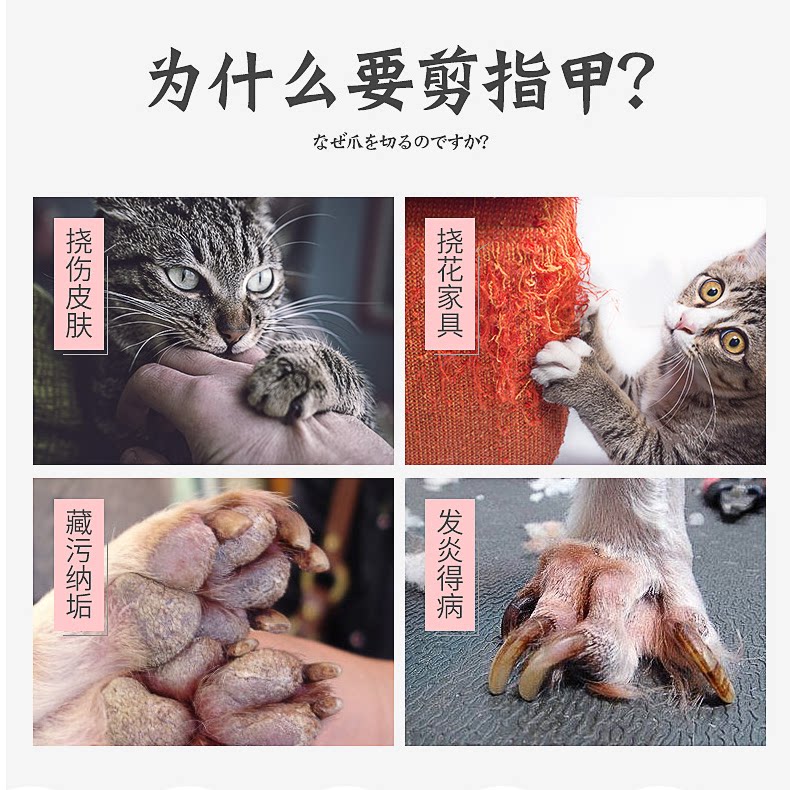 为什么要剪指甲?

なぜ爪を切るのですか?

挠伤皮肤

挠花家具

藏污纳垢

发炎得病