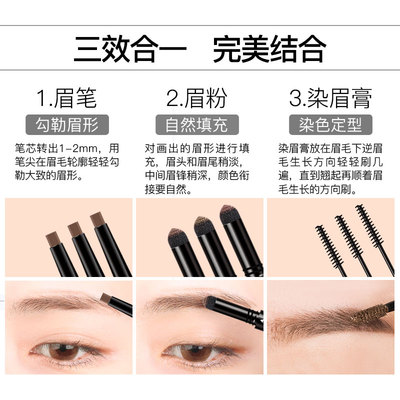 三效合一　完美结合

1.眉笔

勾勒眉形

笔芯转出1-2mm，用笔尖在眉毛轮廓轻轻勾勒大致的眉形。

2.眉粉

自然填充

对画出的眉形进行填充，眉头和眉尾稍淡，中间眉锋稍深，颜色衔接要自然。

3.染眉膏

染色定型

染眉膏放在眉毛下逆眉毛生长方向轻轻刷几遍，直到翘起再顺着眉毛生长的方向刷。