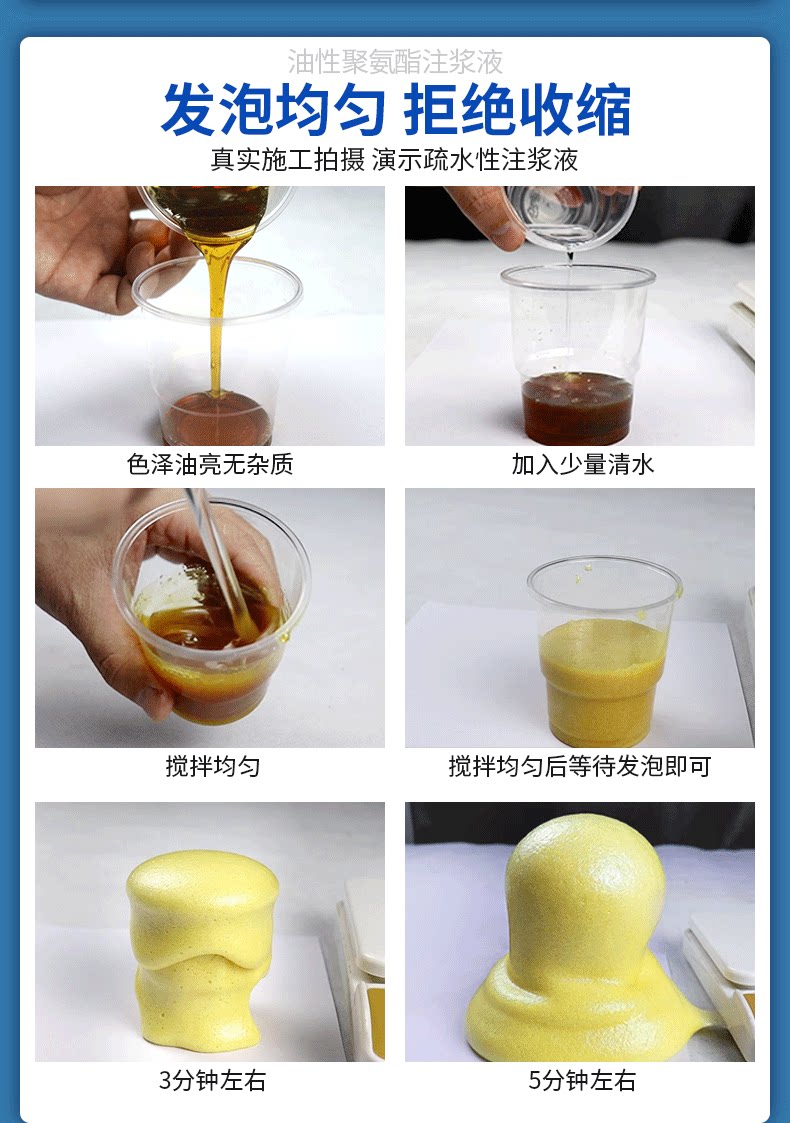 油性聚氨酯注浆液

发泡均匀 拒绝收缩

真实施工拍摄 演示疏水性注浆液

色泽油亮无杂质

加入少量清水

搅拌均匀

搅拌均匀后等待发泡即可

3分钟左右

5分钟左右