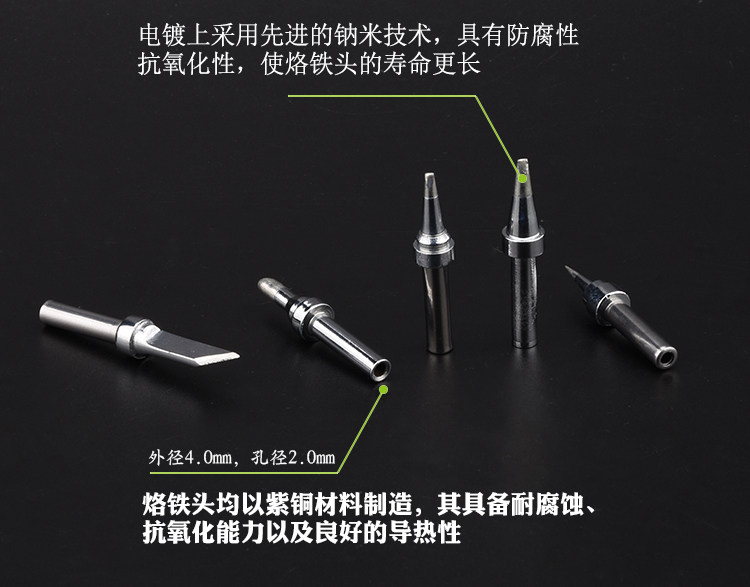 电镀上采用先进的钠米技术，具有防腐性抗氧化性，使烙铁头的寿命更长

外径4.0mm，孔径2.0mm

烙铁头均以紫铜材料制造，其具备耐腐蚀、抗氧化能力以及良好的导热性