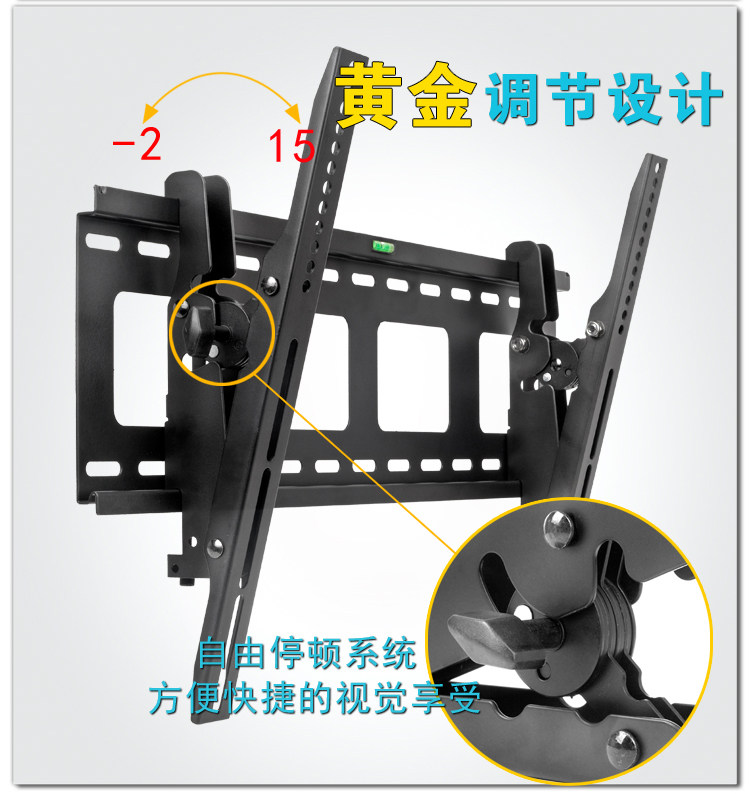 黄金调节设计

-2

15

自由停顿系统
方便快捷的视觉享受