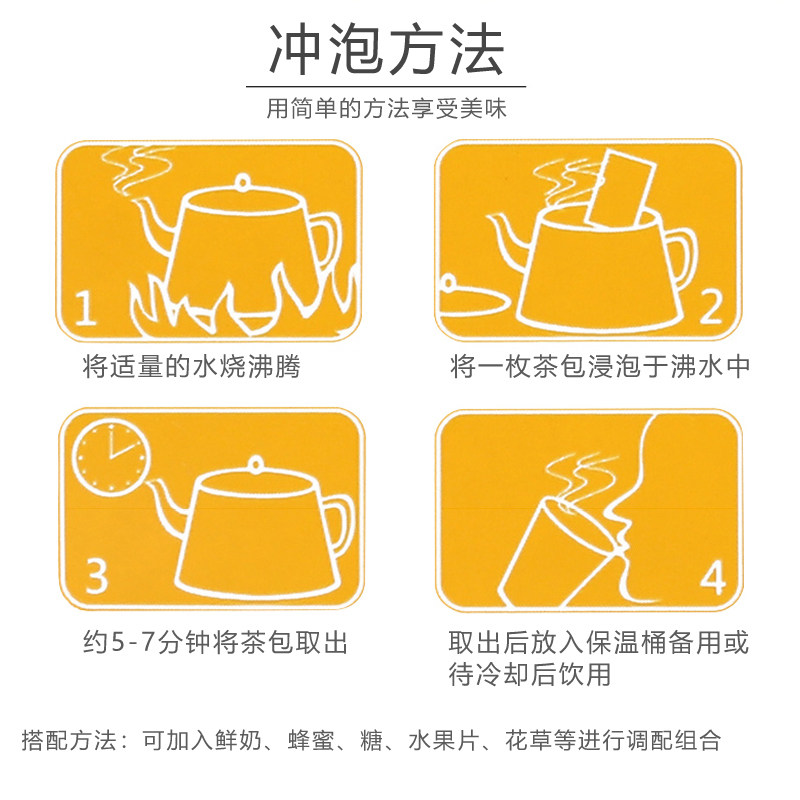 冲泡方法

用简单的方法享受美味

1

将适量的水烧沸腾

2

将一枚茶包浸泡于沸水中

3

约5-7分钟将茶包取出

4

取出后放入保温桶备用或待冷却后饮用

搭配方法：可加入鲜奶、蜂蜜、糖、水果片、花草等进行调配组合