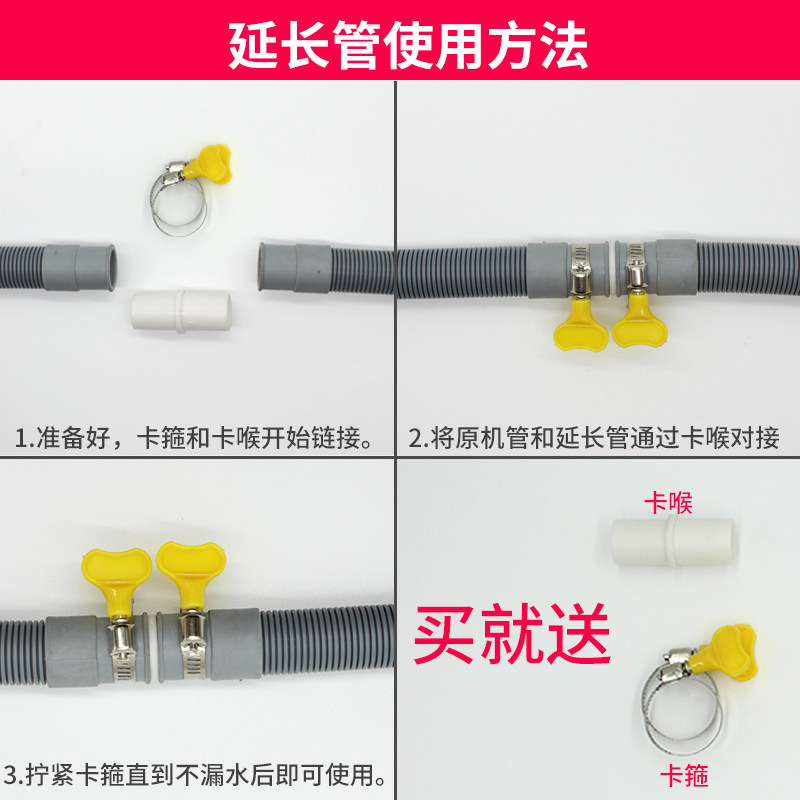 延长管使用方法

1.准备好，卡箍和卡喉开始链接。

2.将原机管和延长管通过卡喉对接

3.拧紧卡箍直到不漏水后即可使用。

卡喉

买就送

卡箍