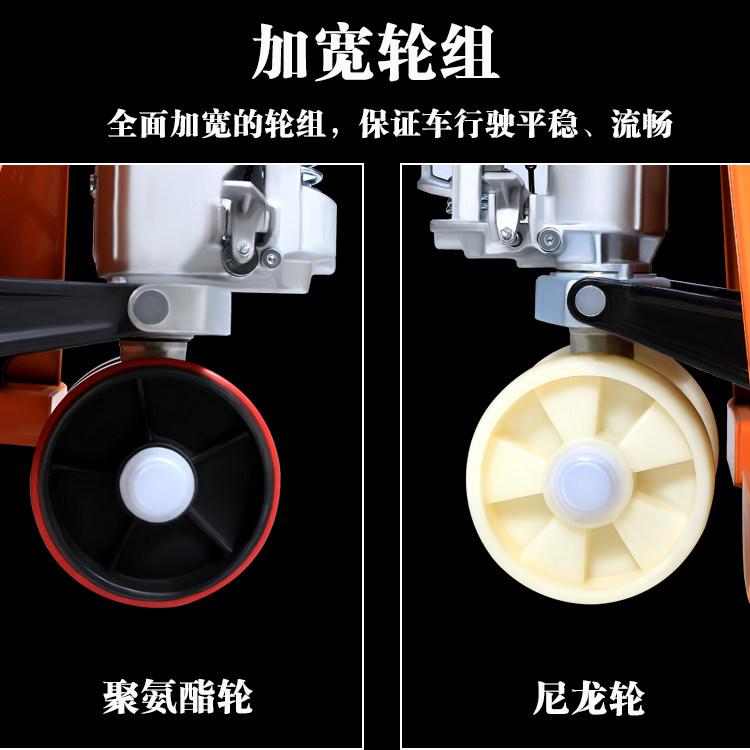 加宽轮组

全面加宽的轮组，保证车行驶平稳、流畅

聚氨酯轮

尼龙轮