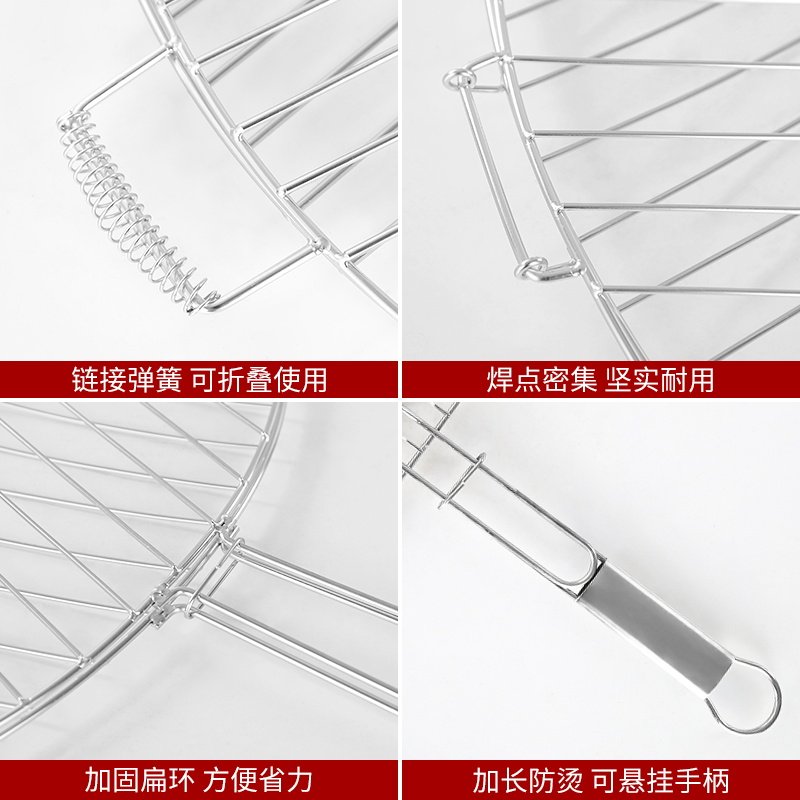 链接弹簧 可折叠使用

焊点密集 坚实耐用

加固扁环 方便省力

加长防烫 可悬挂手柄