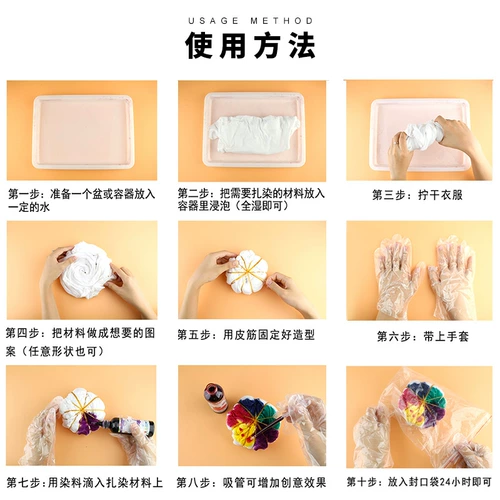 USAGE METHOD

使用方法

第一步：准备一个盆或容器放入一定的水

第二步：把需要扎染的材料放入容器里浸泡（全湿即可）

第三步：拧干衣服

第四步：把材料做成想要的图案（任意形状也可）

第五步：用皮筋固定好造型

第六步：带上手套

第七步：用染料滴入扎染材料上

第八步：吸管可增加创意效果

第十步：放入封口袋24小时即可