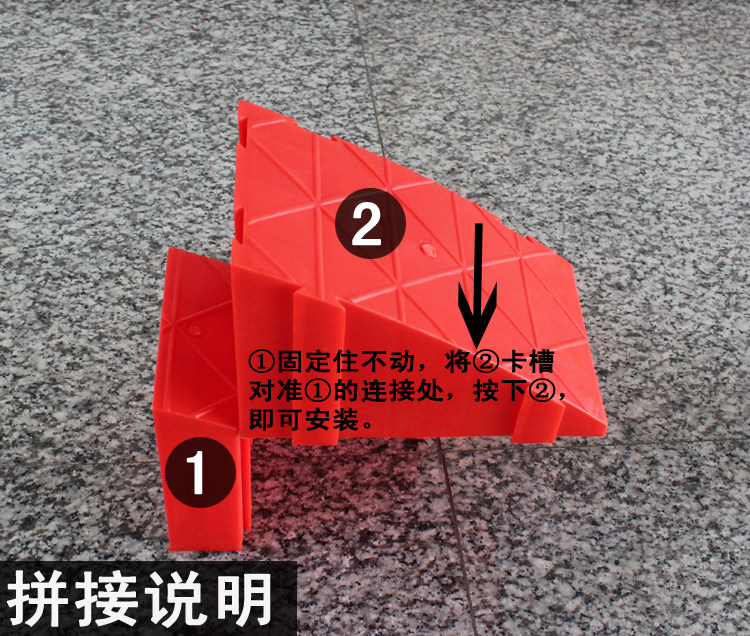 2

①固定住不动，将②卡槽对准①的连接处，按下②，即可安装。

1

拼接说明