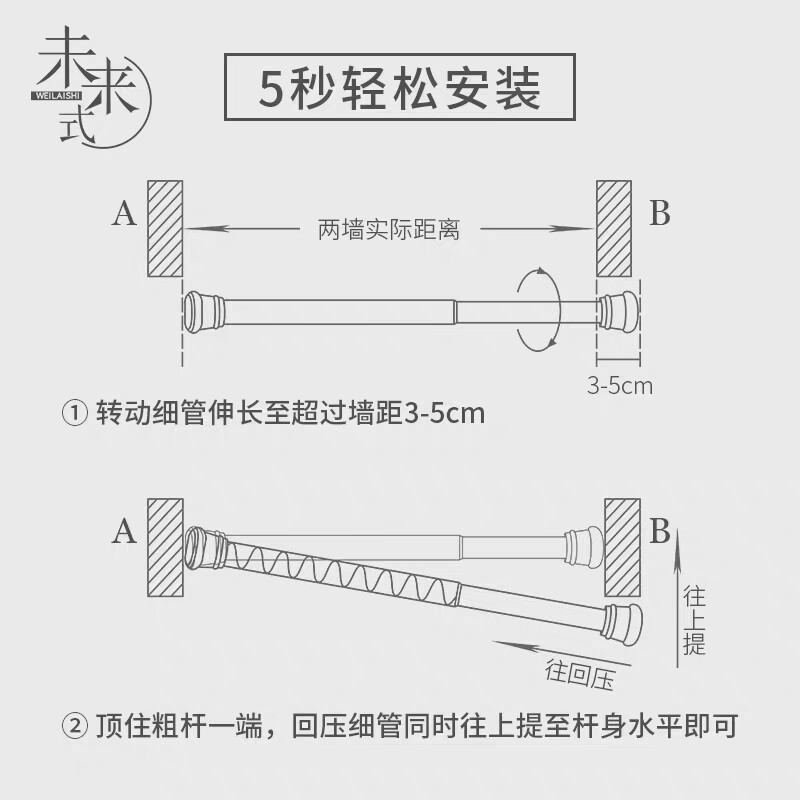 未来式
WEILAISHI

5秒轻松安装

A
两墙实际距离
B

3-5cm

① 转动细管伸长至超过墙距3-5cm

A
B
往上提
往回压

② 顶住粗杆一端，回压细管同时往上提至杆身水平即可