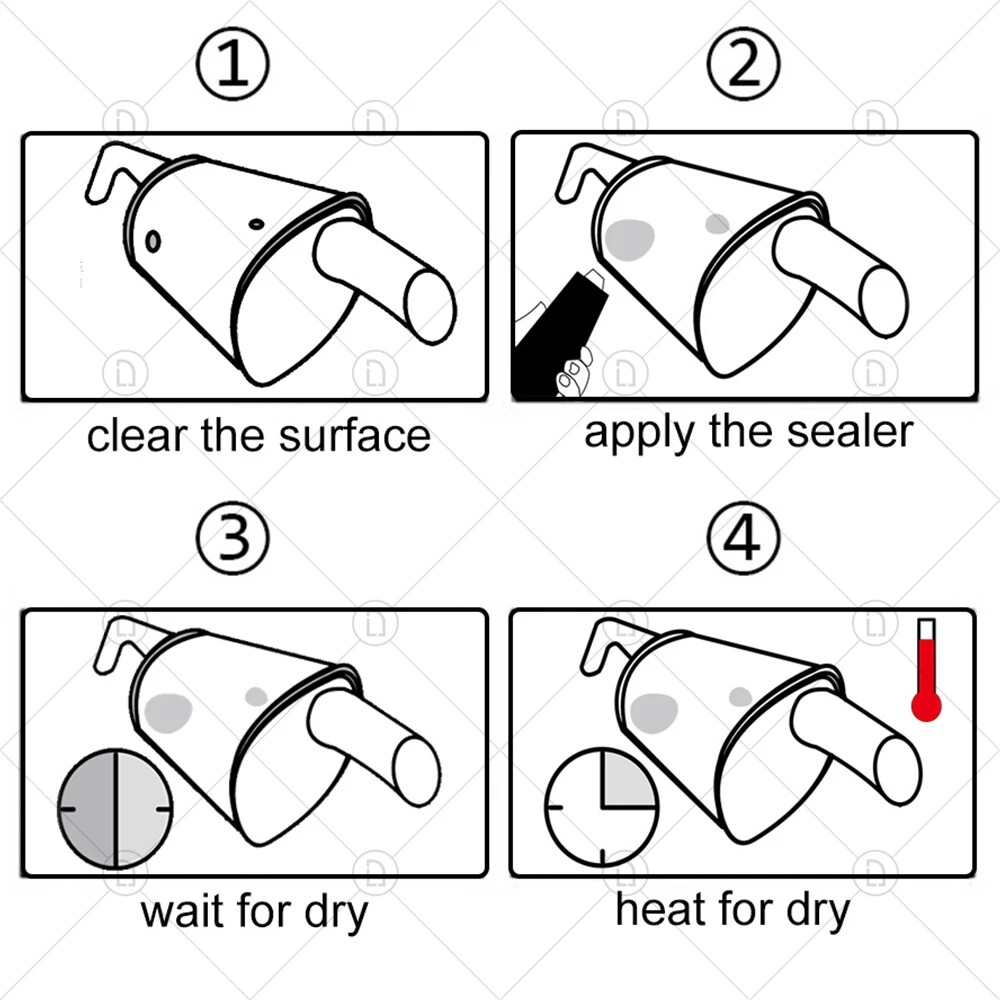 ①

clear the surface

②

apply the sealer

③

wait for dry

④

heat for dry