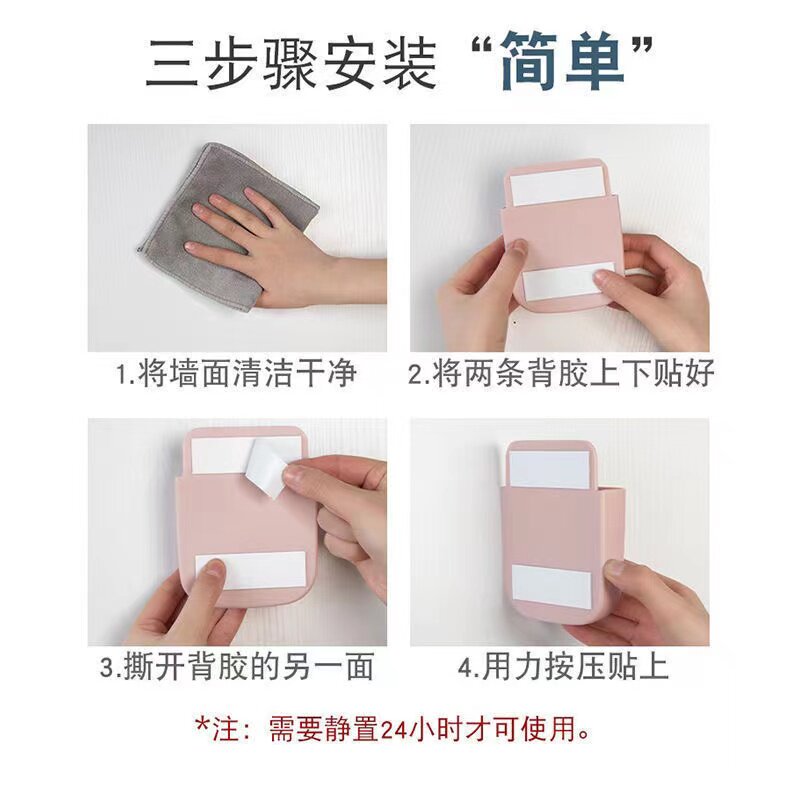 三步骤安装“简单”

1.将墙面清洁干净

2.将两条背胶上下贴好

3.撕开背胶的另一面

4.用力按压贴上

*注：需要静置24小时才可使用。