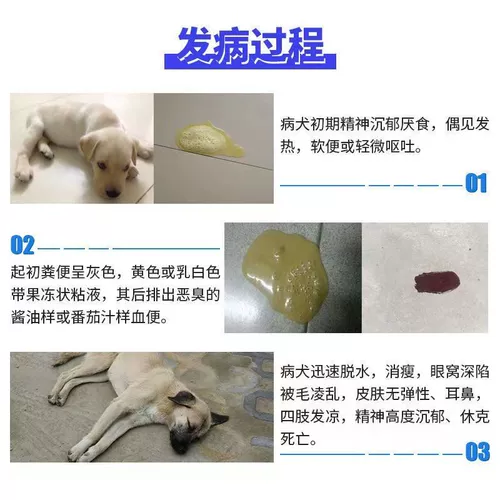 发病过程

病犬初期精神沉郁厌食，偶见发热，软便或轻微呕吐。

01

02

起初粪便呈灰色，黄色或乳白色带果冻状粘液，其后排出恶臭的酱油样或番茄汁样血便。

病犬迅速脱水，消瘦，眼窝深陷被毛凌乱，皮肤无弹性、耳鼻，四肢发凉，精神高度沉郁、休克死亡。

03