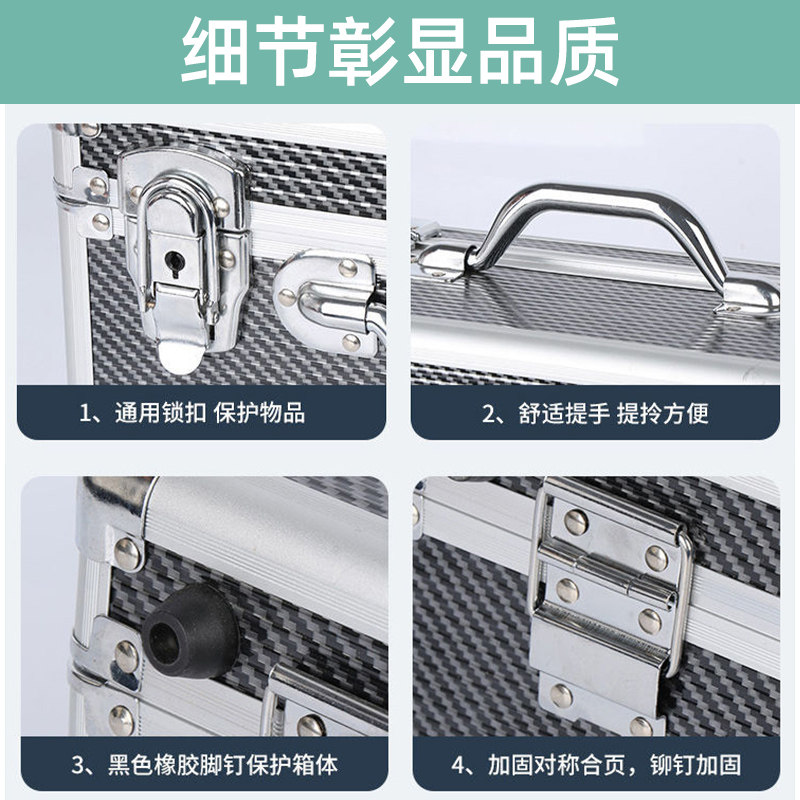 细节彰显品质

1、通用锁扣 保护物品

2、舒适提手 提拎方便

3、黑色橡胶脚钉保护箱体

4、加固对称合页，铆钉加固