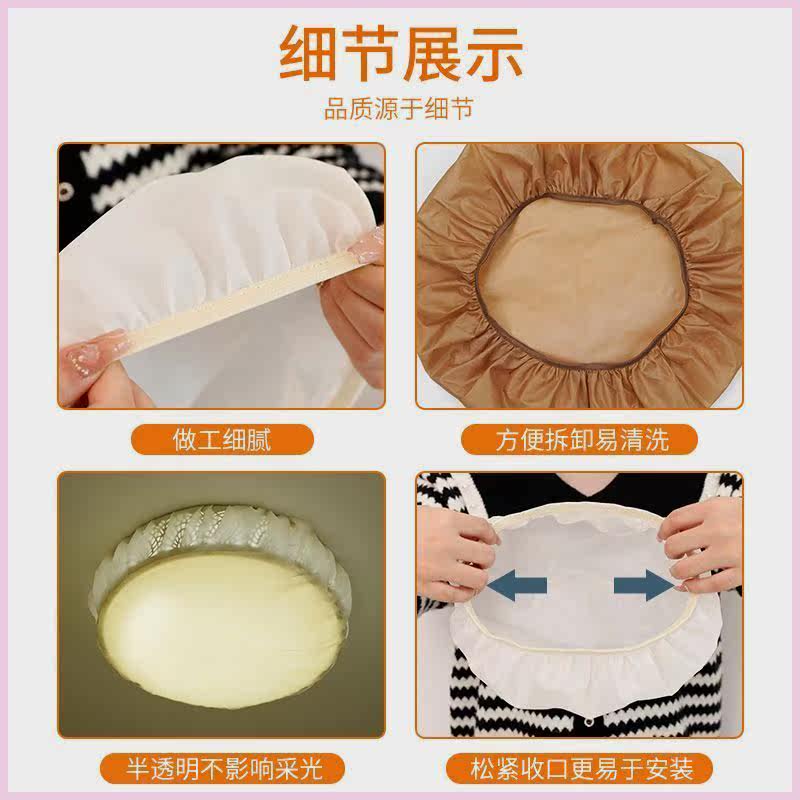 细节展示
品质源于细节

做工细腻

方便拆卸易清洗

半透明不影响采光

松紧收口更易于安装