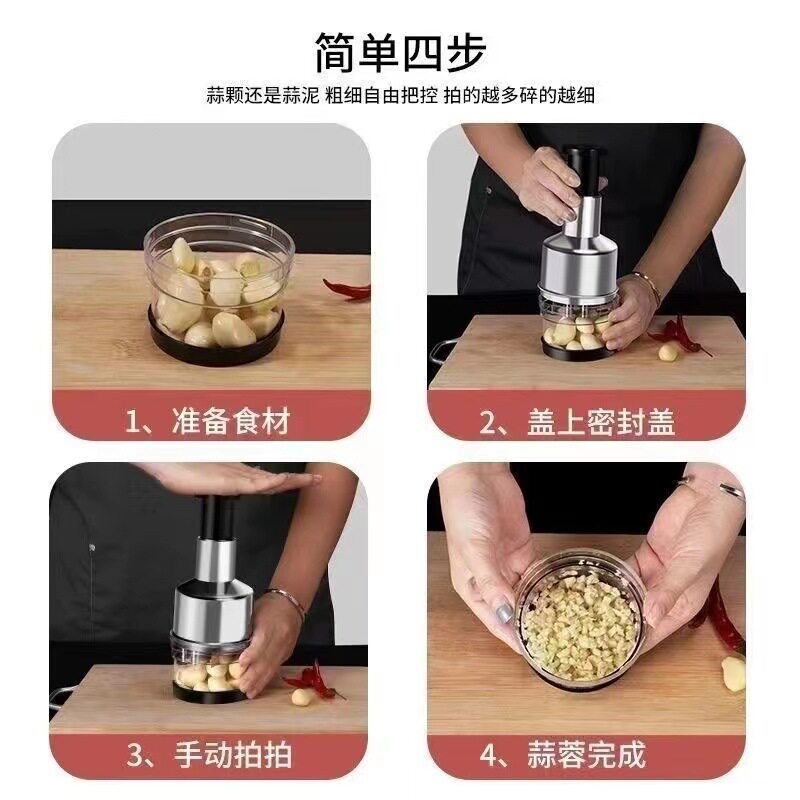 简单四步

蒜颗还是蒜泥 粗细自由把控 拍的越多碎的越细

1、准备食材

2、盖上密封盖

3、手动拍拍

4、蒜蓉完成