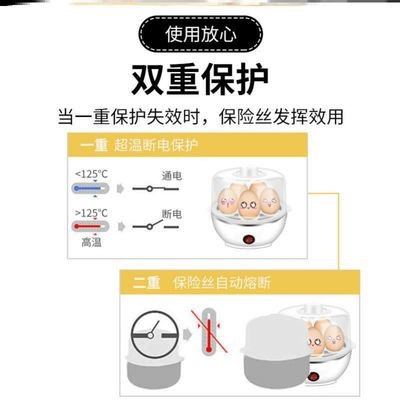 使用放心

双重保护

当一重保护失效时，保险丝发挥效用

一重 超温断电保护

<125°C
通电

>125°C
断电
高温

二重 保险丝自动熔断