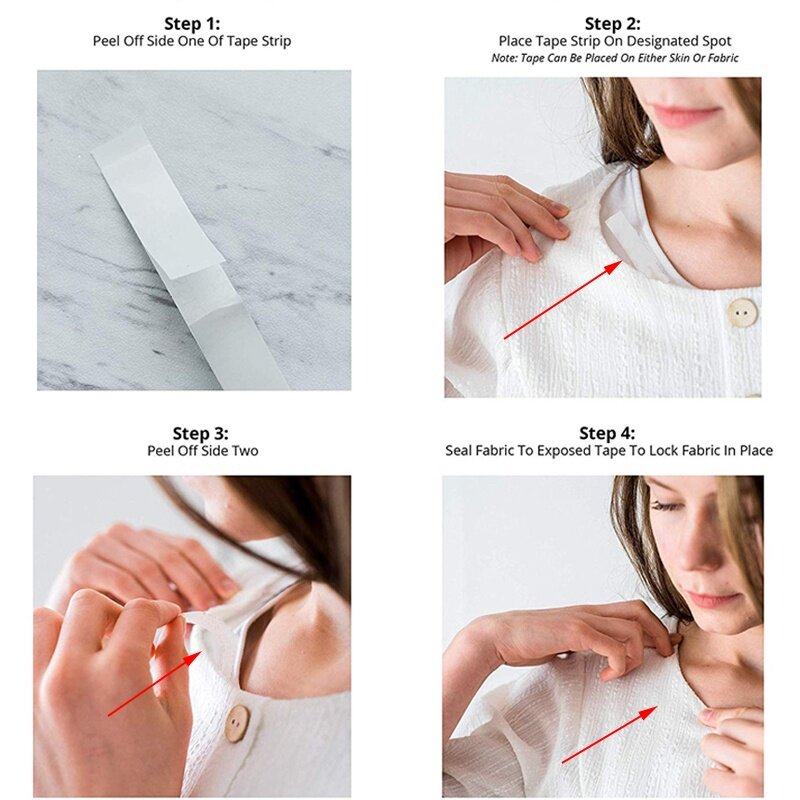 Step 1:
Peel Off Side One Of Tape Strip

Step 2:
Place Tape Strip On Designated Spot
Note: Tape Can Be Placed On Either Skin Or Fabric

Step 3:
Peel Off Side Two

Step 4:
Seal Fabric To Exposed Tape To Lock Fabric In Place