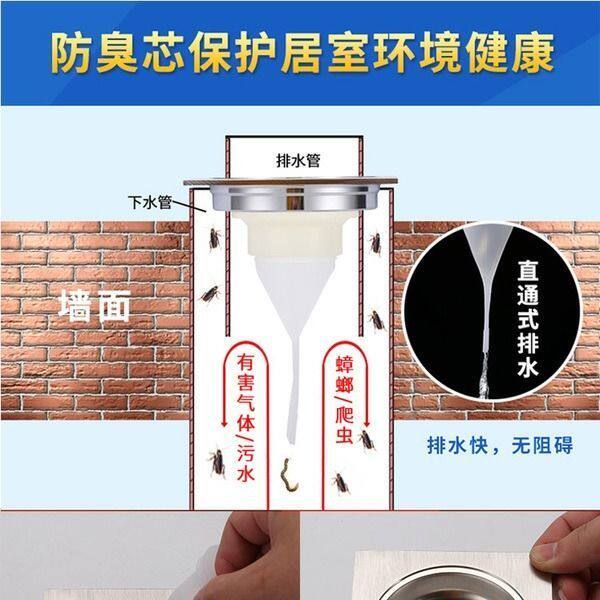 防臭芯保护居室环境健康

排水管

下水管

墙面

有害气体/污水

蟑螂/爬虫

直通式排水

排水快，无阻碍