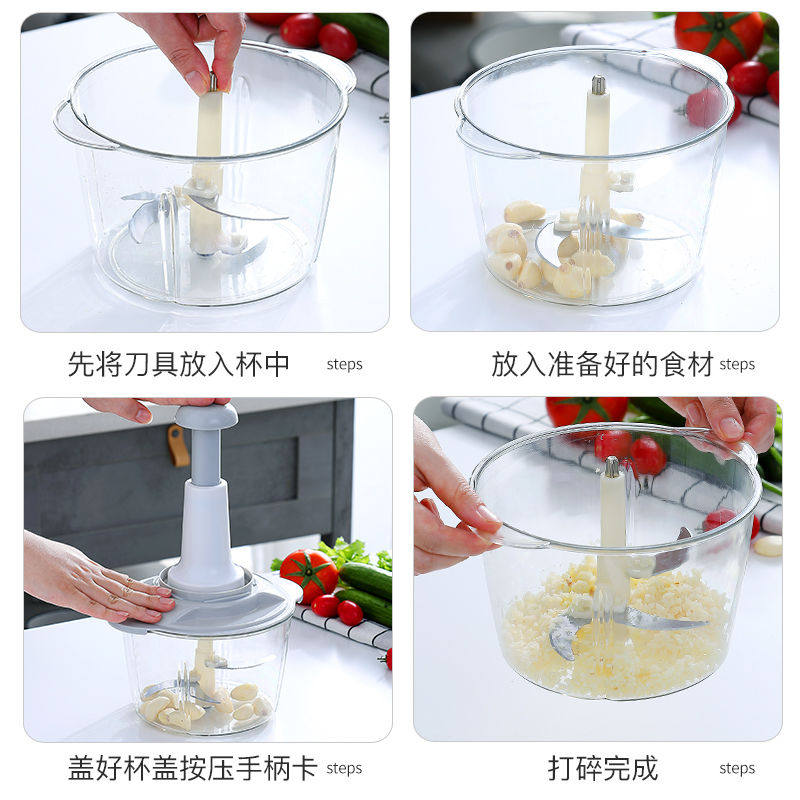 先将刀具放入杯中 steps

放入准备好的食材 steps

盖好杯盖按压手柄卡 steps

打碎完成 steps