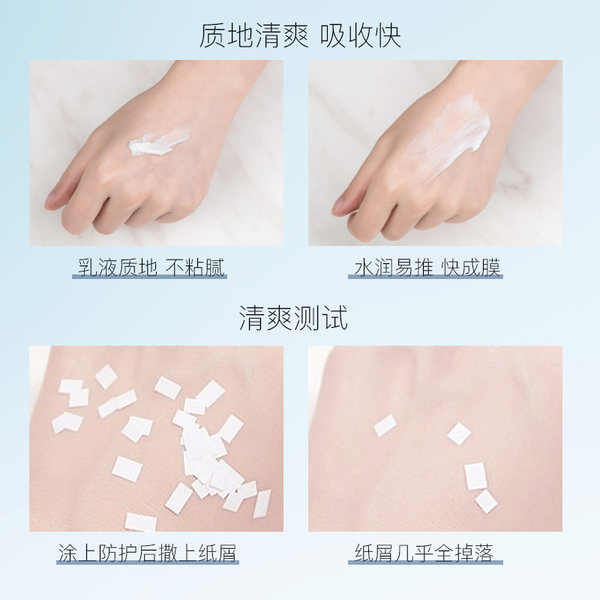 质地清爽 吸收快

乳液质地 不粘腻

水润易推 快成膜

清爽测试

涂上防护后撒上纸屑

纸屑几乎全掉落