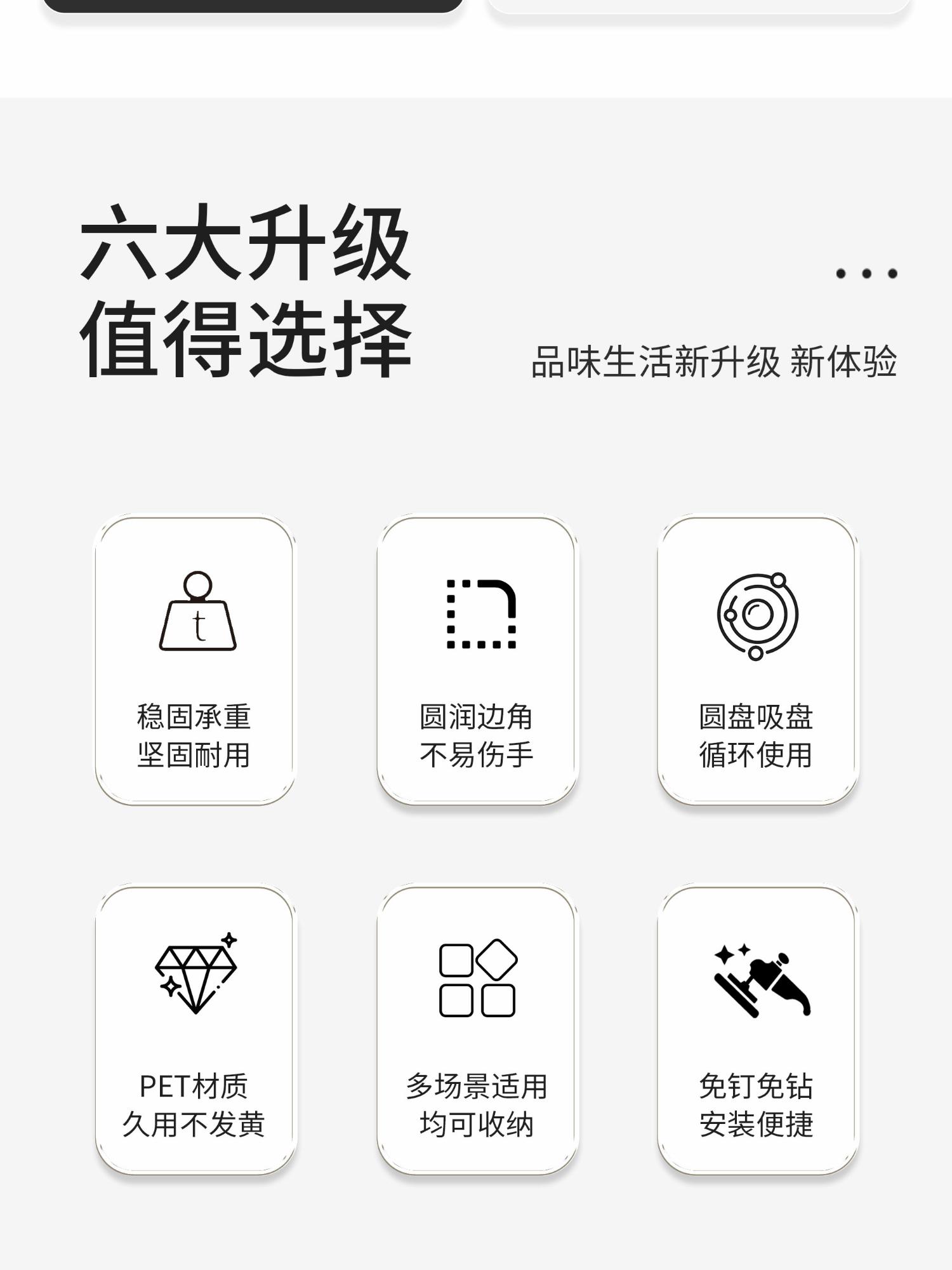 六大升级
值得选择

品味生活新升级 新体验

t

稳固承重
坚固耐用

圆润边角
不易伤手

圆盘吸盘
循环使用

PET材质
久用不发黄

多场景适用
均可收纳

免钉免钻
安装便捷