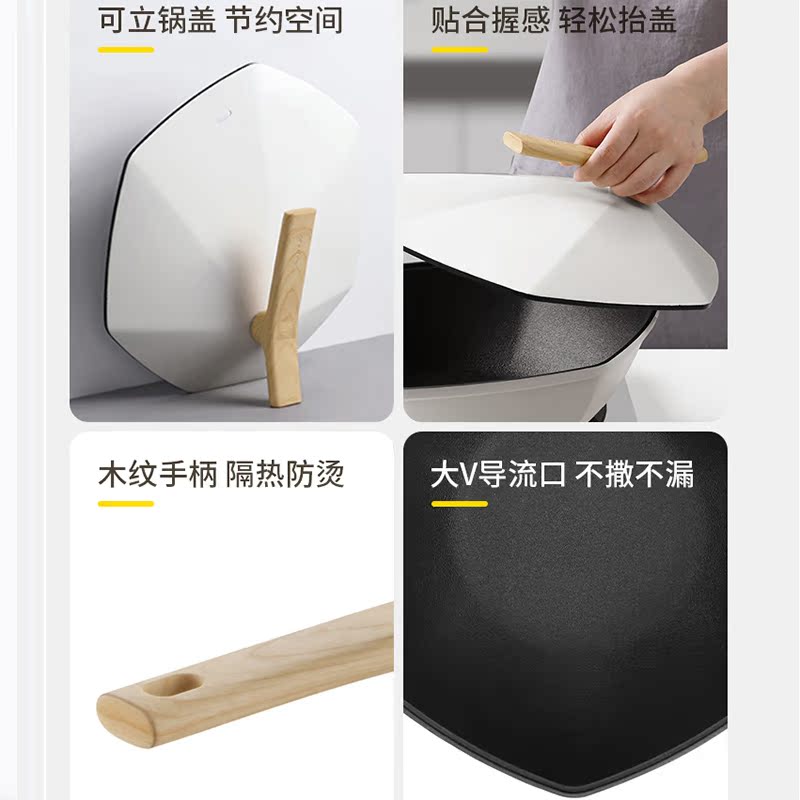 可立锅盖 节约空间

贴合握感 轻松抬盖

木纹手柄 隔热防烫

大V导流口 不撒不漏