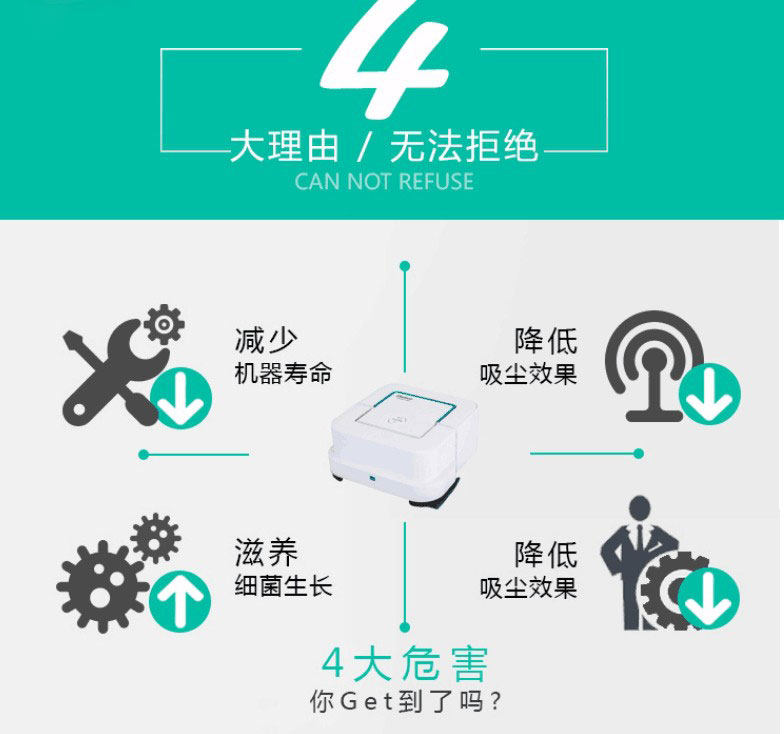 4
大理由 / 无法拒绝
CAN NOT REFUSE

减少
机器寿命

降低
吸尘效果

滋养
细菌生长

降低
吸尘效果

4大危害
你Get到了吗？