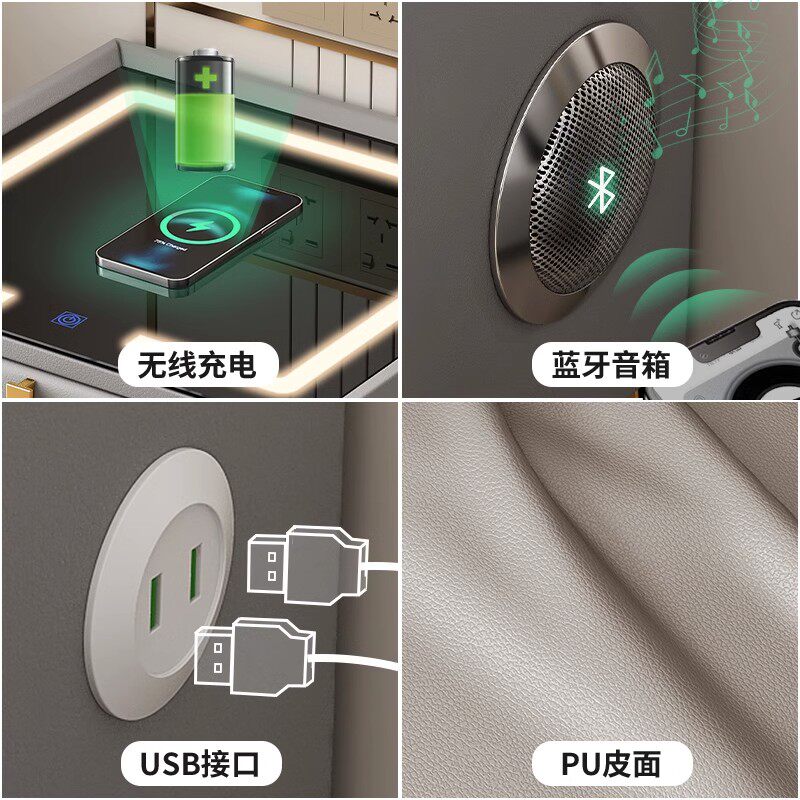 无线充电

蓝牙音箱

USB接口

PU皮面