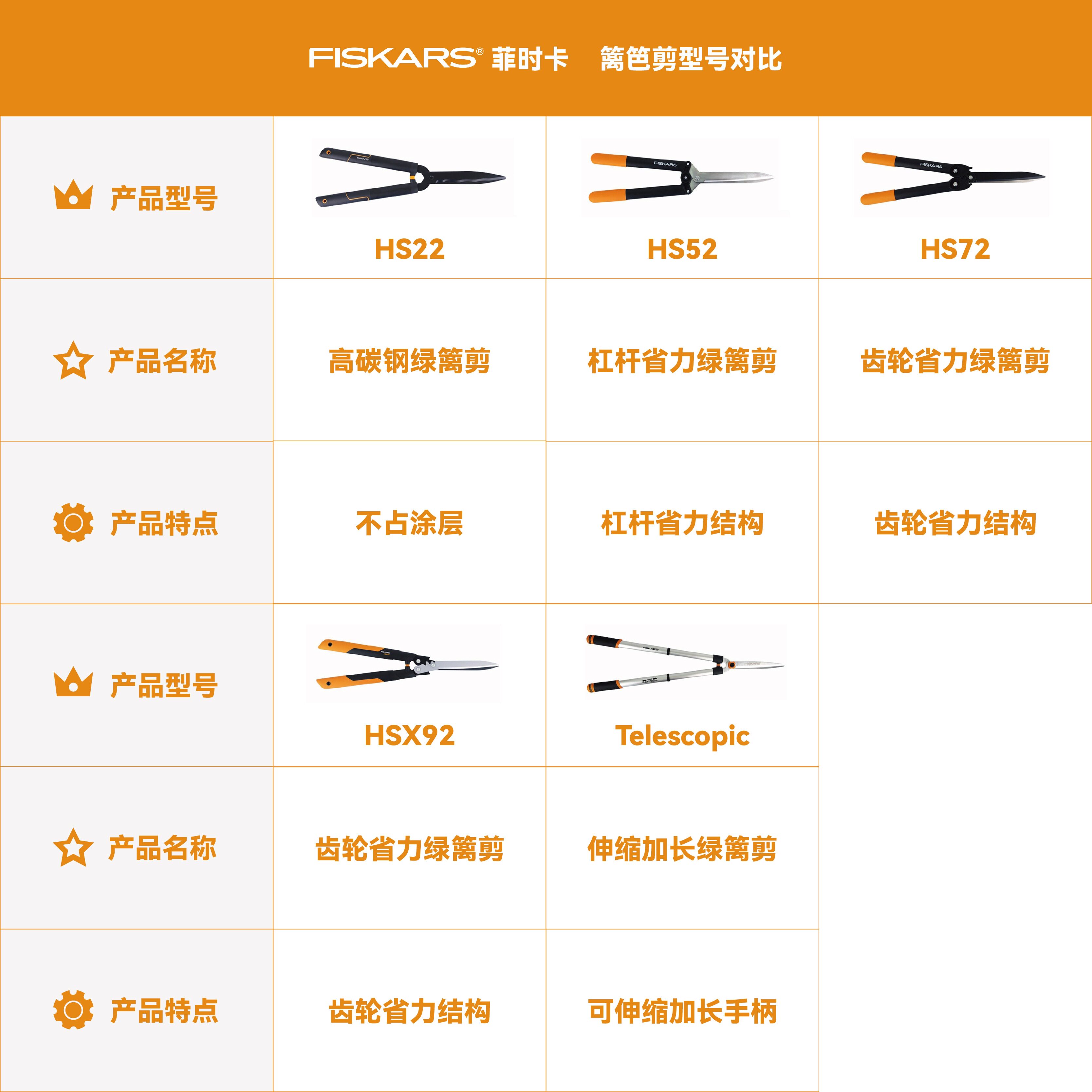 FISKARS® 菲时卡　篱笆剪型号对比

| 产品型号 | HS22 | HS52 | HS72 |
|---|---|---|---|
| 产品名称 | 高碳钢绿篱剪 | 杠杆省力绿篱剪 | 齿轮省力绿篱剪 |
| 产品特点 | 不占涂层 | 杠杆省力结构 | 齿轮省力结构 |

| 产品型号 | HSX92 | Telescopic |
|---|---|---|
| 产品名称 | 齿轮省力绿篱剪 | 伸缩加长绿篱剪 |
| 产品特点 | 齿轮省力结构 | 可伸缩加长手柄 |