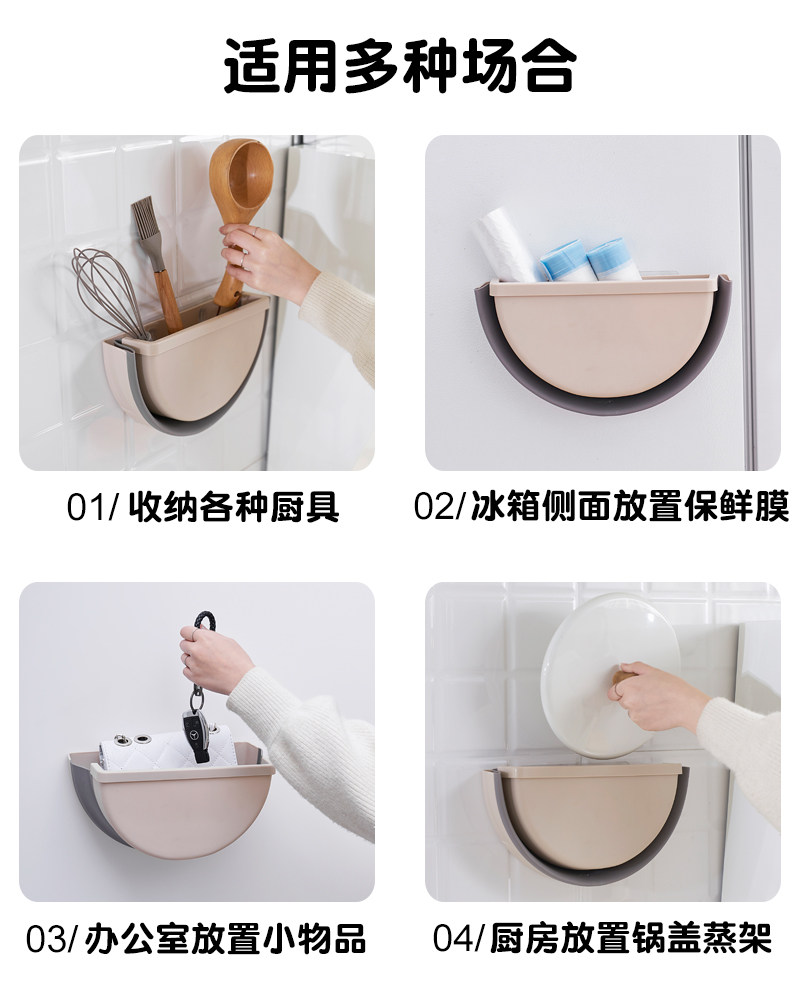 适用多种场合

01/ 收纳各种厨具

02/ 冰箱侧面放置保鲜膜

03/ 办公室放置小物品

04/ 厨房放置锅盖蒸架