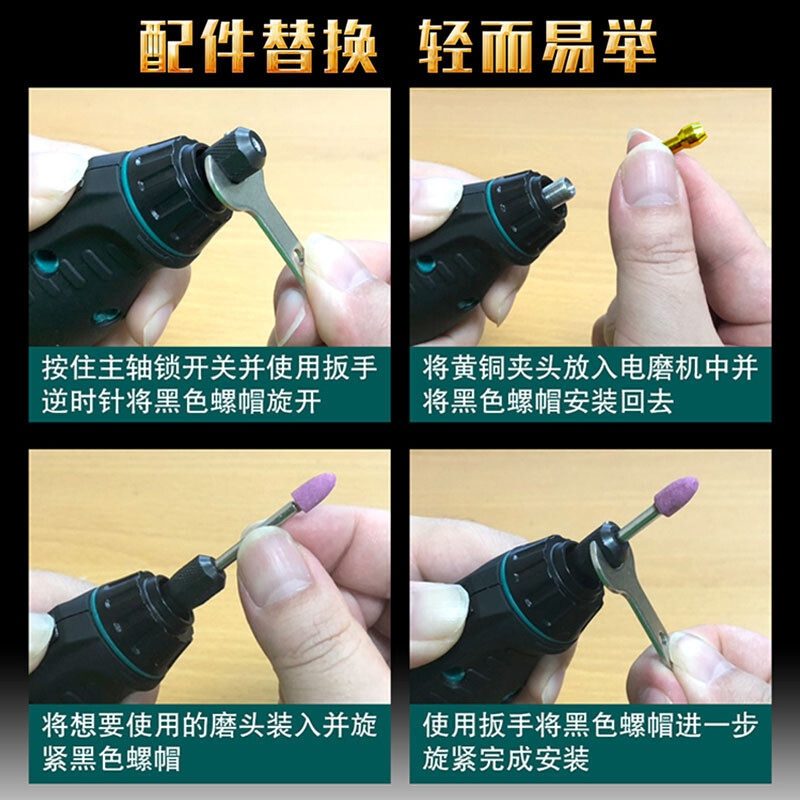 配件替换 轻而易举

按住主轴锁开关并使用扳手逆时针将黑色螺帽旋开

将黄铜夹头放入电磨机中并将黑色螺帽安装回去

将想要使用的磨头装入并旋紧黑色螺帽

使用扳手将黑色螺帽进一步旋紧完成安装