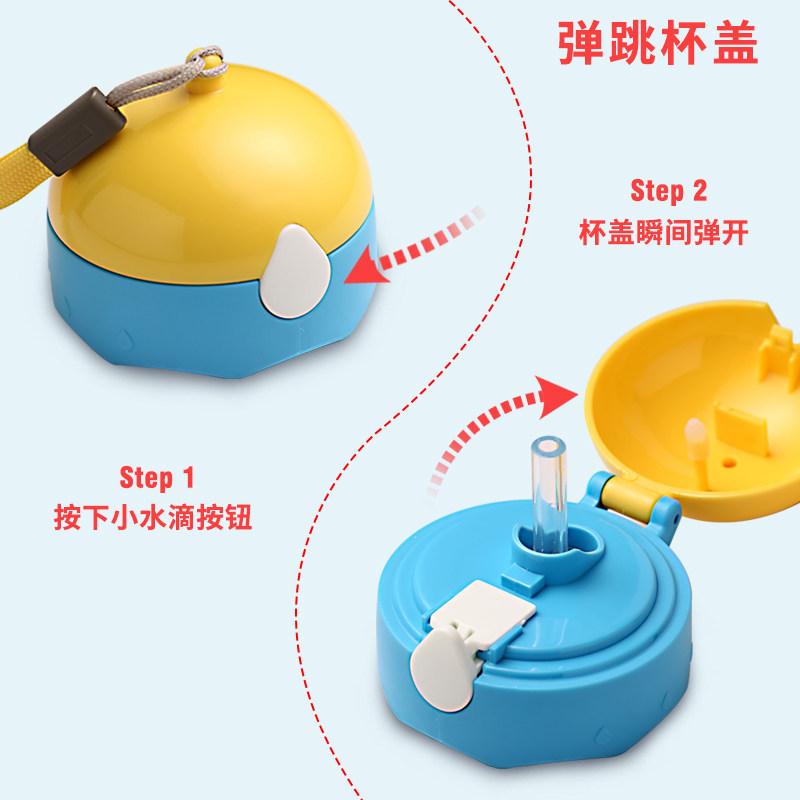 弹跳杯盖

Step 2
杯盖瞬间弹开

Step 1
按下小水滴按钮