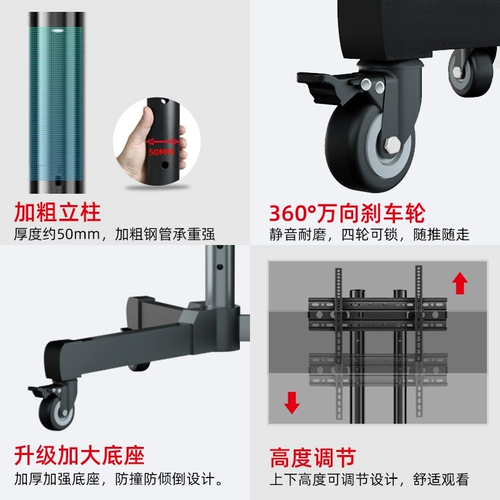 50MM

加粗立柱
厚度约50mm，加粗钢管承重强

360°万向刹车轮
静音耐磨，四轮可锁，随推随走

升级加大底座
加厚加强底座，防撞防倾倒设计。

高度调节
上下高度可调节设计，舒适观看