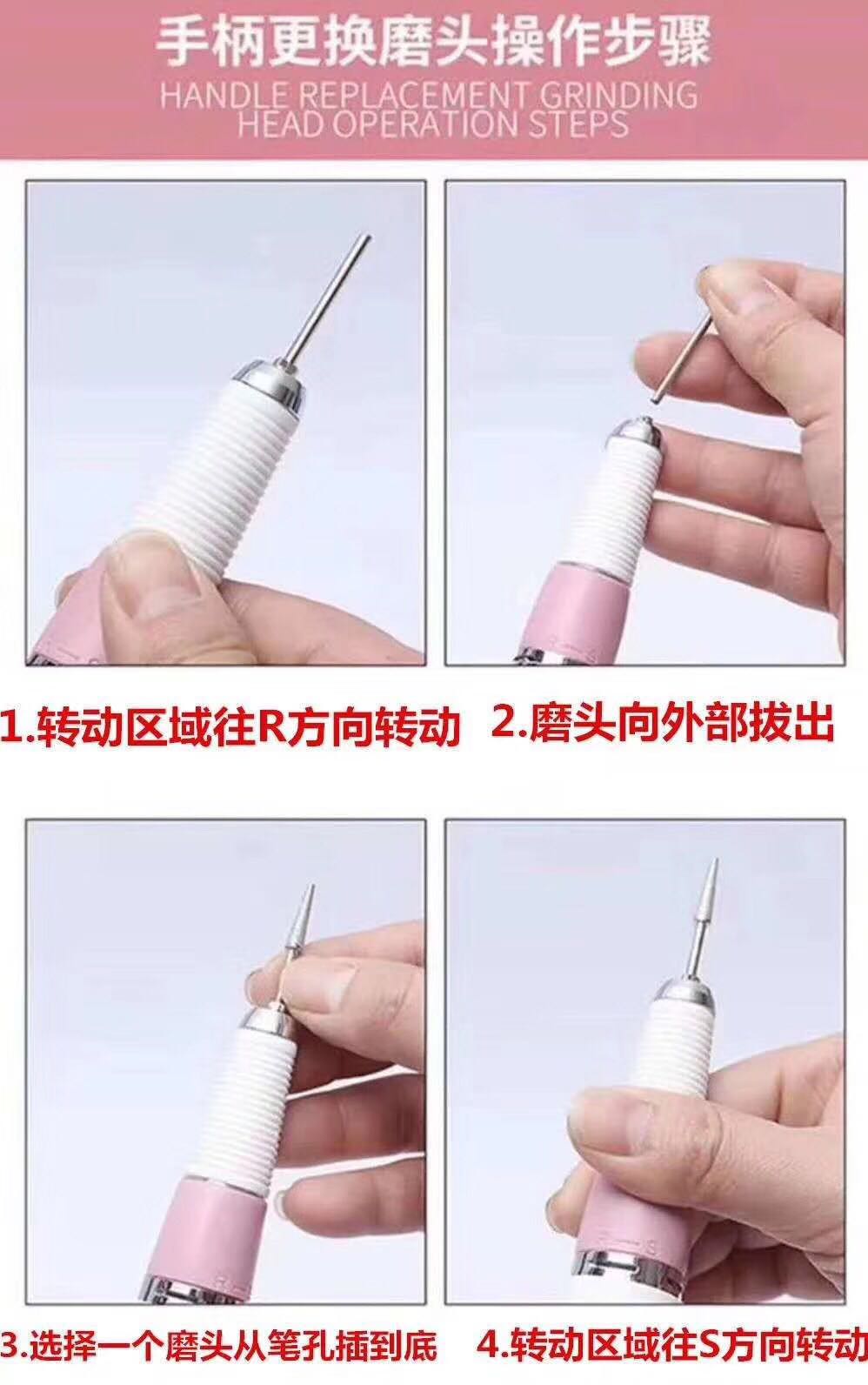 手柄更换磨头操作步骤

HANDLE REPLACEMENT GRINDING HEAD OPERATION STEPS

1.转动区域往R方向转动

2.磨头向外部拔出

3.选择一个磨头从笔孔插到底

4.转动区域往S方向转动