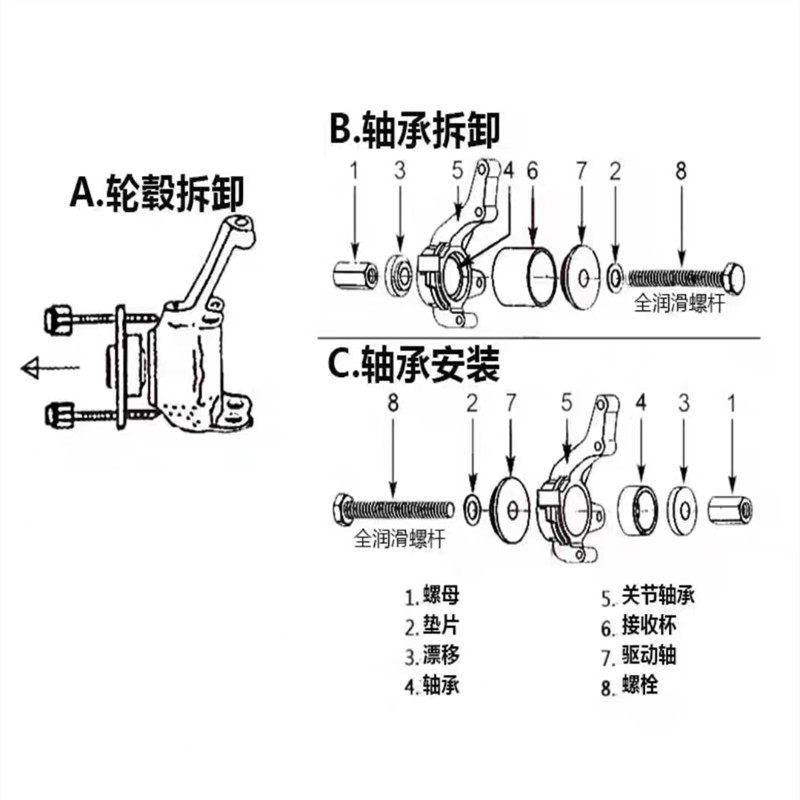 A.轮毂拆卸

B.轴承拆卸

1 3 5 4 6 7 2 8

全润滑螺杆

C.轴承安装

8 2 7 5 4 3 1

全润滑螺杆

1. 螺母
2. 垫片
3. 漂移
4. 轴承
5. 关节轴承
6. 接收杯
7. 驱动轴
8. 螺栓