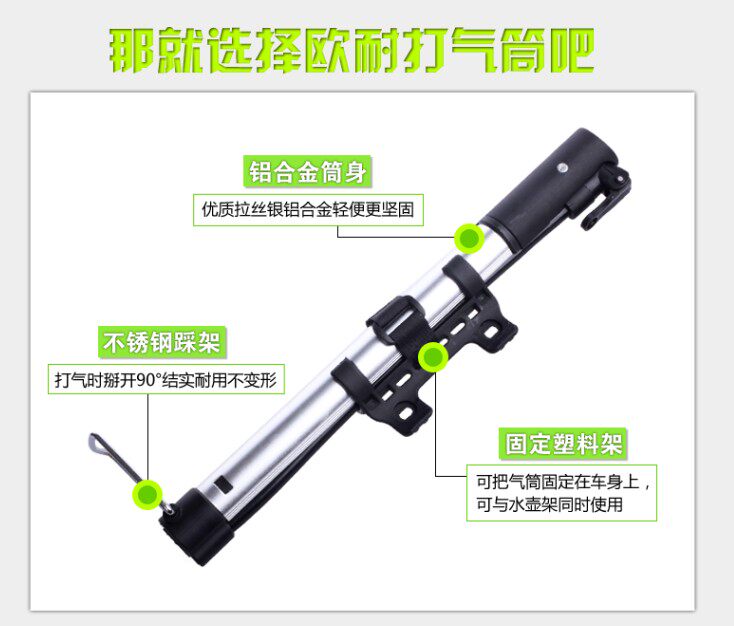 那就选择欧耐打气筒吧

铝合金筒身

优质拉丝银铝合金轻便更坚固

不锈钢踩架

打气时掰开90°结实耐用不变形

固定塑料架

可把气筒固定在车身上，可与水壶架同时使用