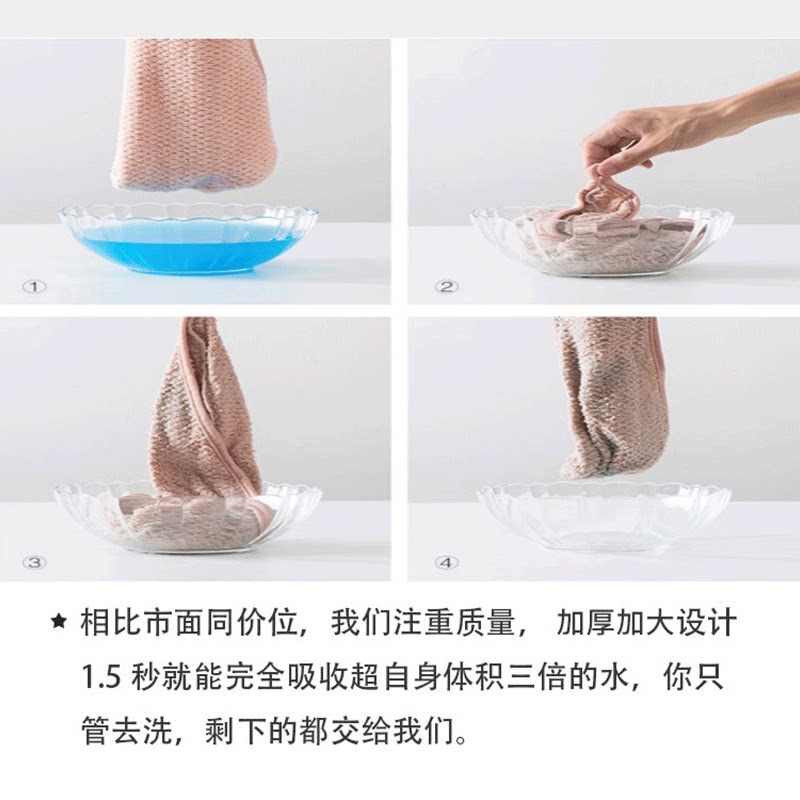 ①

②

③

④

★ 相比市面同价位，我们注重质量， 加厚加大设计 1.5 秒就能完全吸收超自身体积三倍的水，你只管去洗，剩下的都交给我们。