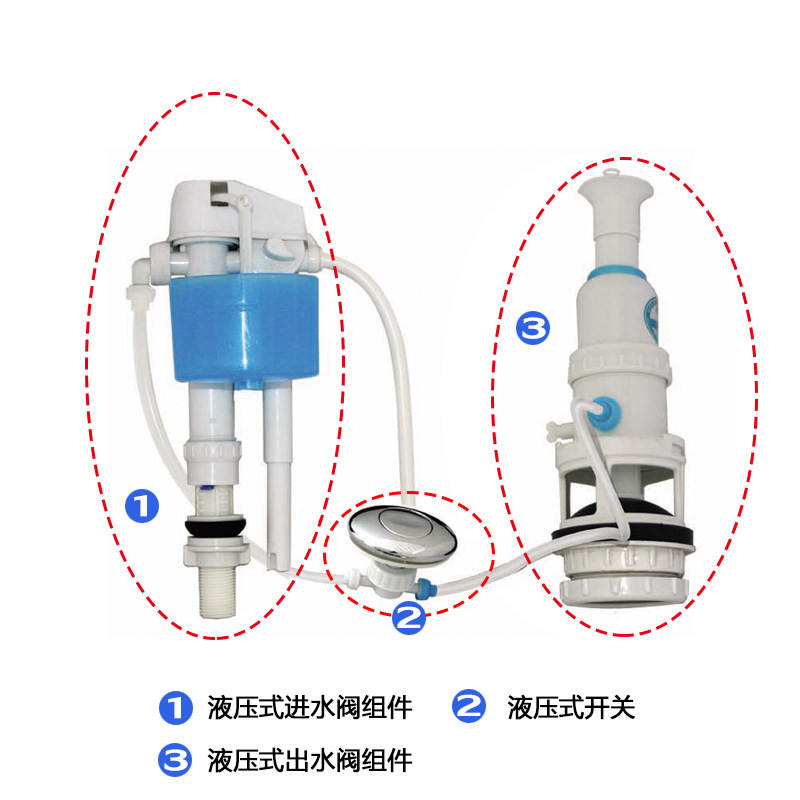 3

1

2

1 液压式进水阀组件 2 液压式开关

3 液压式出水阀组件