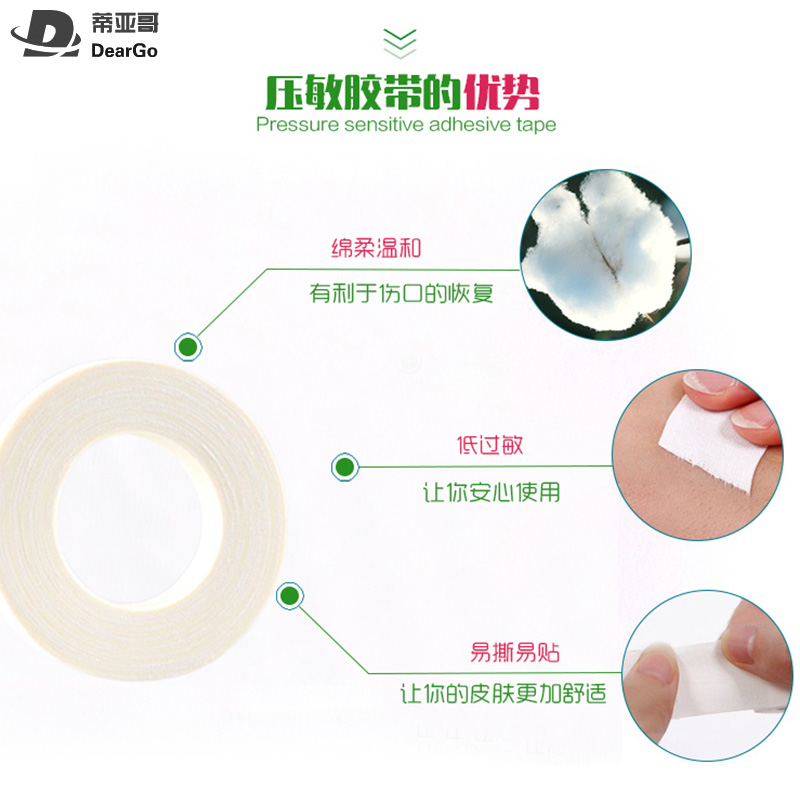 蒂亚哥
DearGo

压敏胶带的优势
Pressure sensitive adhesive tape

绵柔温和
有利于伤口的恢复

低过敏
让你安心使用

易撕易贴
让你的皮肤更加舒适