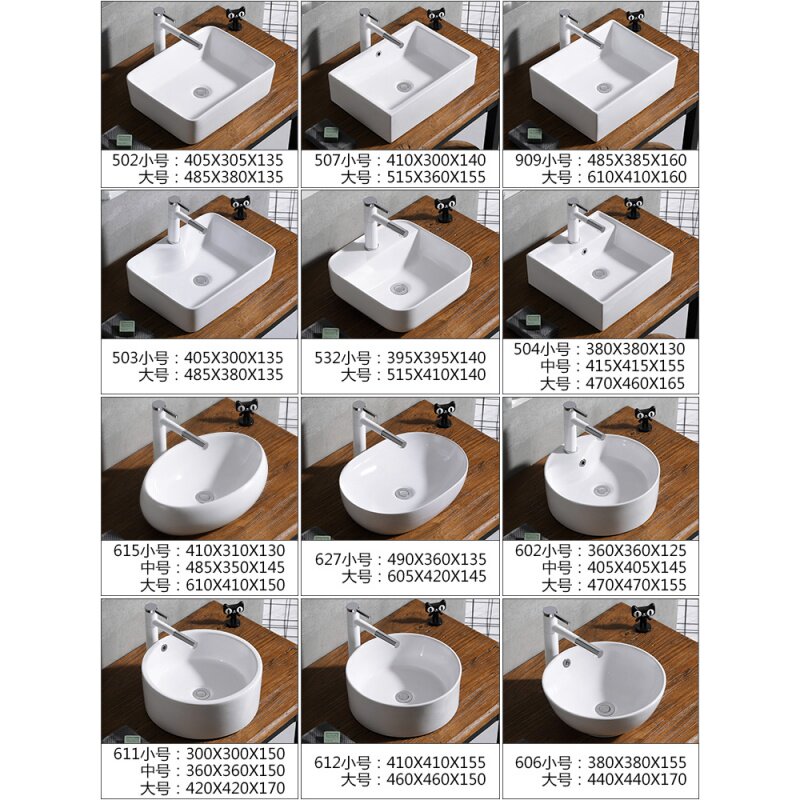 502小号：405X305X135
大号：485X380X135

507小号：410X300X140
大号：515X360X155

909小号：485X385X160
大号：610X410X160

503小号：405X300X135
大号：485X380X135

532小号：395X395X140
大号：515X410X140

504小号：380X380X130
中号：415X415X155
大号：470X460X165

615小号：410X310X130
中号：485X350X145
大号：610X410X150

627小号：490X360X135
大号：605X420X145

602小号：360X360X125
中号：405X405X145
大号：470X470X155

611小号：300X300X150
中号：360X360X150
大号：420X420X170

612小号：410X410X155
大号：460X460X150

606小号：380X380X155
大号：440X440X170