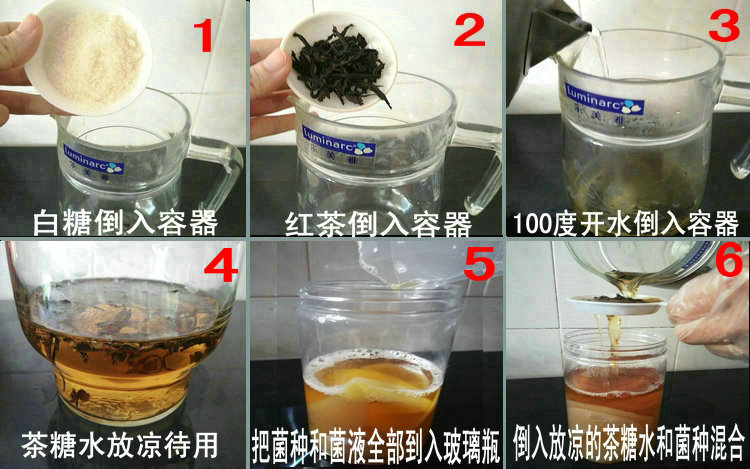 1
Luminarc 乐美雅
白糖倒入容器

2
Luminarc 乐美雅
红茶倒入容器

3
Luminarc 乐美雅
100度开水倒入容器

4
茶糖水放凉待用

5
把菌种和菌液全部到入玻璃瓶

6
倒入放凉的茶糖水和菌种混合