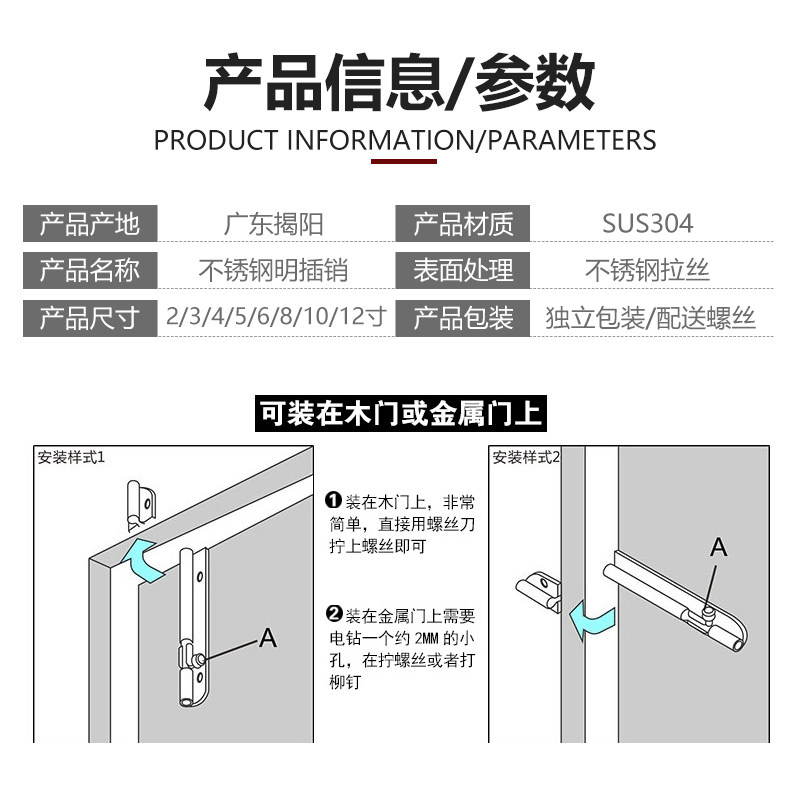 产品信息/参数
PRODUCT INFORMATION/PARAMETERS

| 产品产地 | 广东揭阳 | 产品材质 | SUS304 |
|---|---|---|---|
| 产品名称 | 不锈钢明插销 | 表面处理 | 不锈钢拉丝 |
| 产品尺寸 | 2/3/4/5/6/8/10/12寸 | 产品包装 | 独立包装/配送螺丝 |

可装在木门或金属门上

安装样式1

A

❶装在木门上，非常简单，直接用螺丝刀拧上螺丝即可

❷装在金属门上需要电钻一个约 2MM 的小孔，在拧螺丝或者打柳钉

安装样式2

A