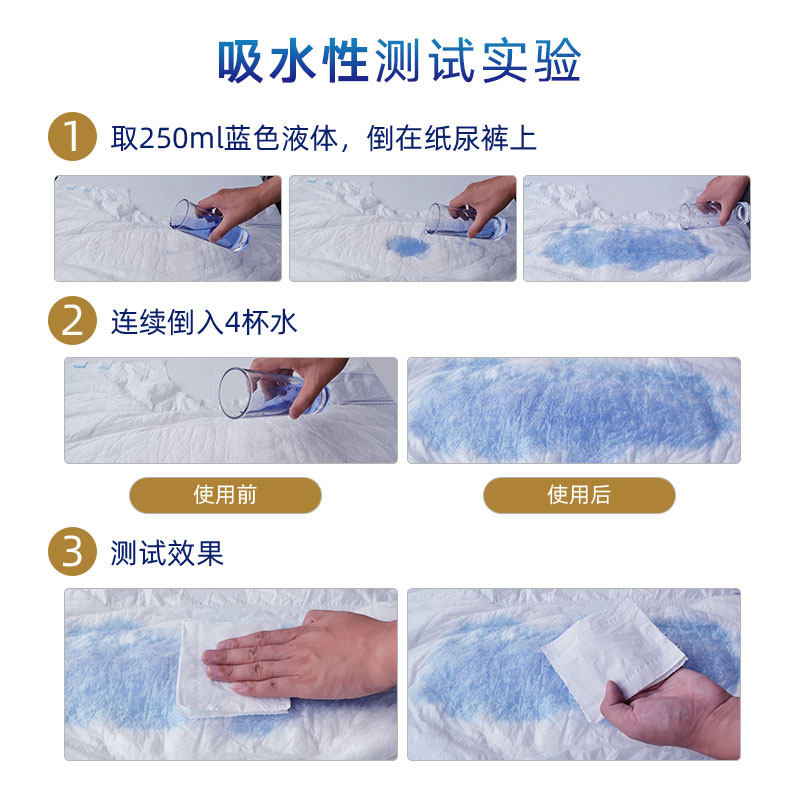 吸水性测试实验

1 取250ml蓝色液体，倒在纸尿裤上

2 连续倒入4杯水

使用前

使用后

3 测试效果