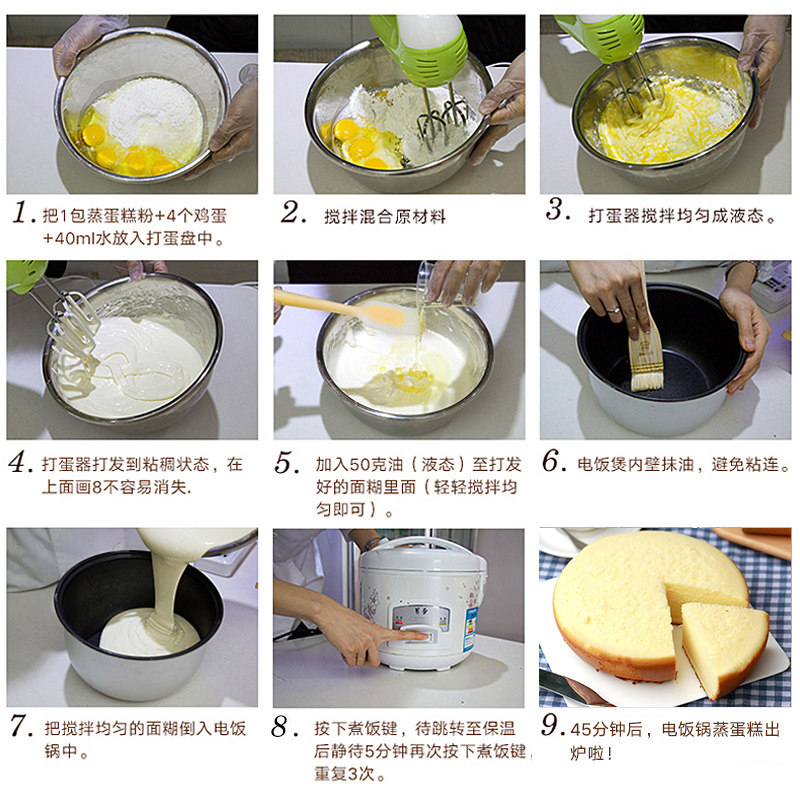 1. 把1包蒸蛋糕粉+4个鸡蛋+40ml水放入打蛋盘中。

2. 搅拌混合原材料

3. 打蛋器搅拌均匀成液态。

4. 打蛋器打发到粘稠状态，在上面画8不容易消失.

5. 加入50克油（液态）至打发好的面糊里面（轻轻搅拌均匀即可）。

6. 电饭煲内壁抹油，避免粘连。

7. 把搅拌均匀的面糊倒入电饭锅中。

8. 按下煮饭键，待跳转至保温后静待5分钟再次按下煮饭键，重复3次。

9. 45分钟后，电饭锅蒸蛋糕出炉啦！