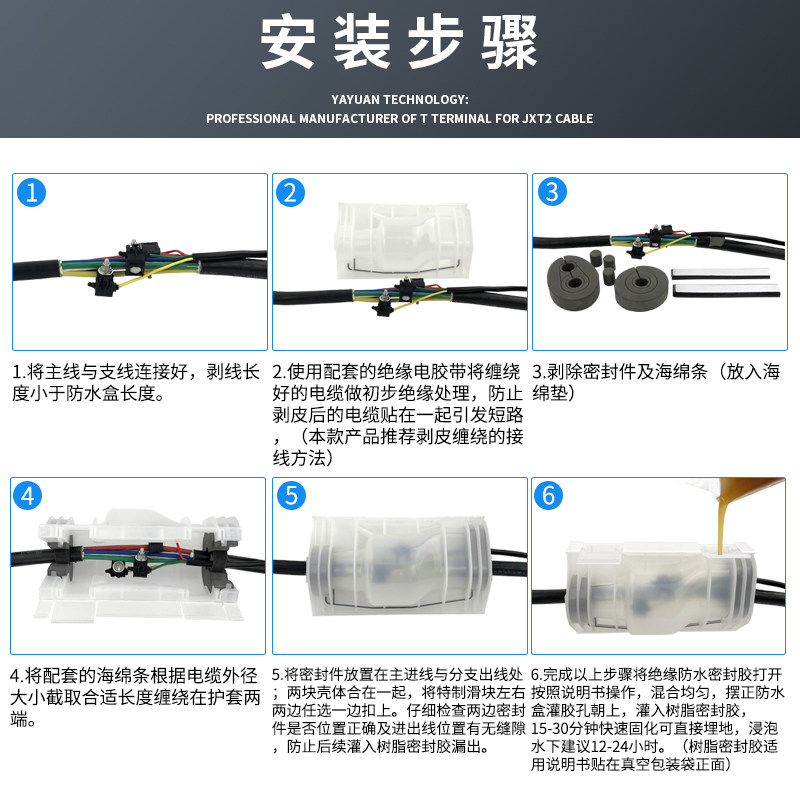 安装步骤

YAYUAN TECHNOLOGY:
PROFESSIONAL MANUFACTURER OF T TERMINAL FOR JXT2 CABLE

1

2

3

1.将主线与支线连接好，剥线长度小于防水盒长度。

2.使用配套的绝缘电胶带将缠绕好的电缆做初步绝缘处理，防止剥皮后的电缆贴在一起引发短路，（本款产品推荐剥皮缠绕的接线方法）

3.剥除密封件及海绵条（放入海绵垫）

4

5

6

4.将配套的海绵条根据电缆外径大小截取合适长度缠绕在护套两端。

5.将密封件放置在主进线与分支出线处；两块壳体合在一起，将特制滑块左右两边任选一边扣上。仔细检查两边密封件是否位置正确及进出线位置有无缝隙，防止后续灌入树脂密封胶漏出。

6.完成以上步骤将绝缘防水密封胶打开按照说明书操作，混合均匀，摆正防水盒灌胶孔朝上，灌入树脂密封胶，15-30分钟快速固化可直接埋地，浸泡水下建议12-24小时。（树脂密封胶适用说明书贴在真空包装袋正面）