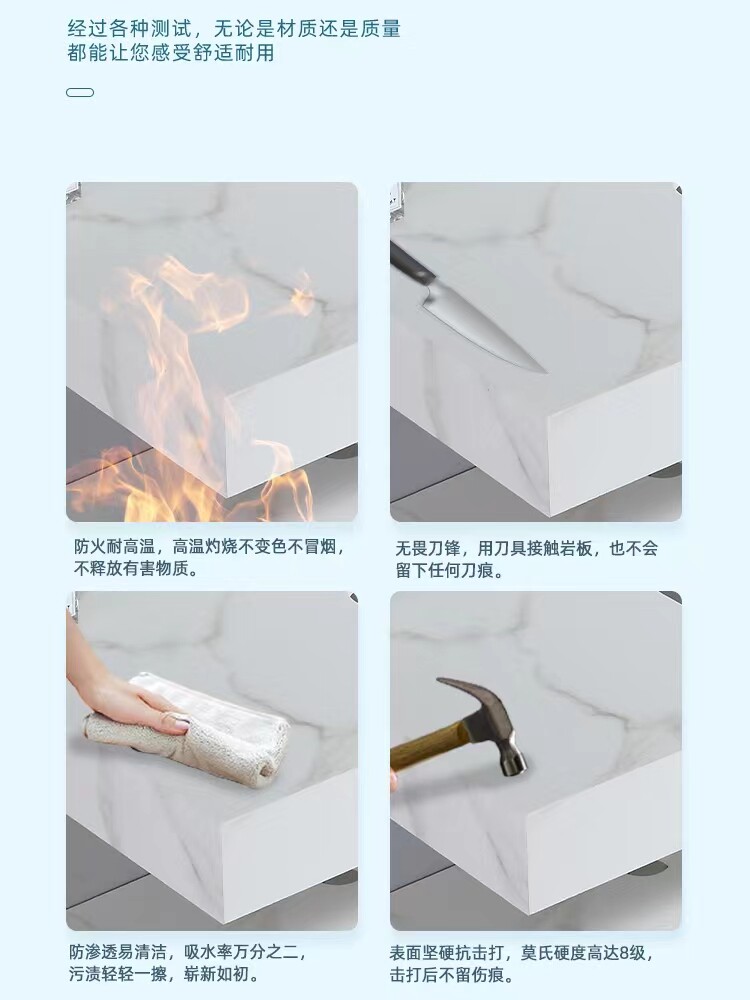 经过各种测试，无论是材质还是质量
都能让您感受舒适耐用

防火耐高温，高温灼烧不变色不冒烟，不释放有害物质。

无畏刀锋，用刀具接触岩板，也不会留下任何刀痕。

防渗透易清洁，吸水率万分之二，污渍轻轻一擦，崭新如初。

表面坚硬抗击打，莫氏硬度高达8级，击打后不留伤痕。