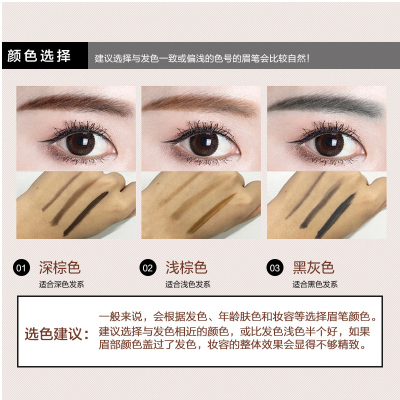 颜色选择

建议选择与发色一致或偏浅的色号的眉笔会比较自然!

01 深棕色
适合深色发系

02 浅棕色
适合浅色发系

03 黑灰色
适合黑色发系

选色建议:

一般来说，会根据发色、年龄肤色和妆容等选择眉笔颜色。建议选择与发色相近的颜色，或比发色浅色半个好，如果眉部颜色盖过了发色，妆容的整体效果会显得不够精致。