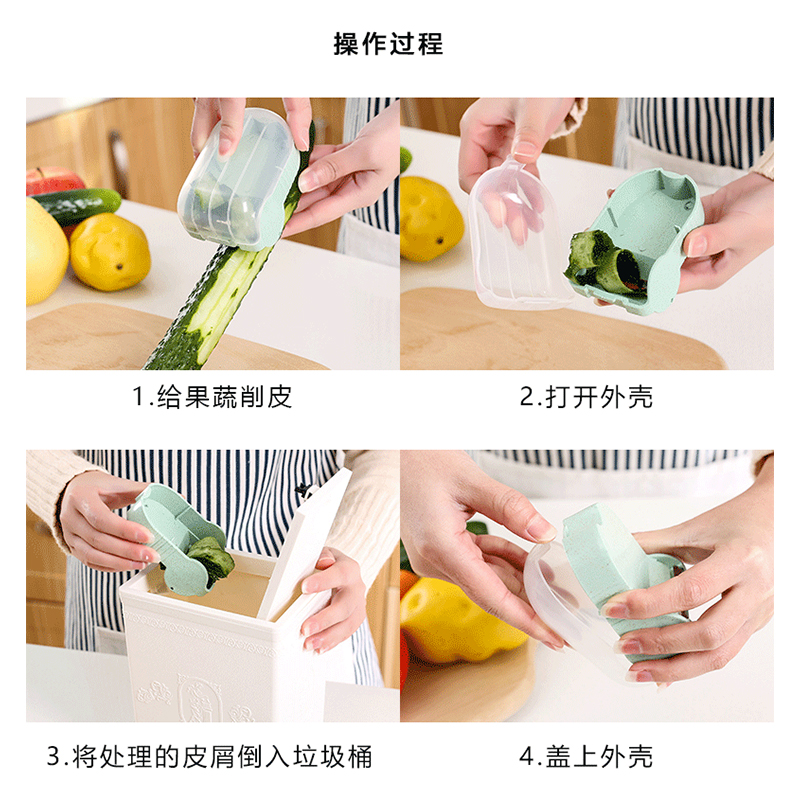 操作过程

1.给果蔬削皮

2.打开外壳

3.将处理的皮屑倒入垃圾桶

4.盖上外壳